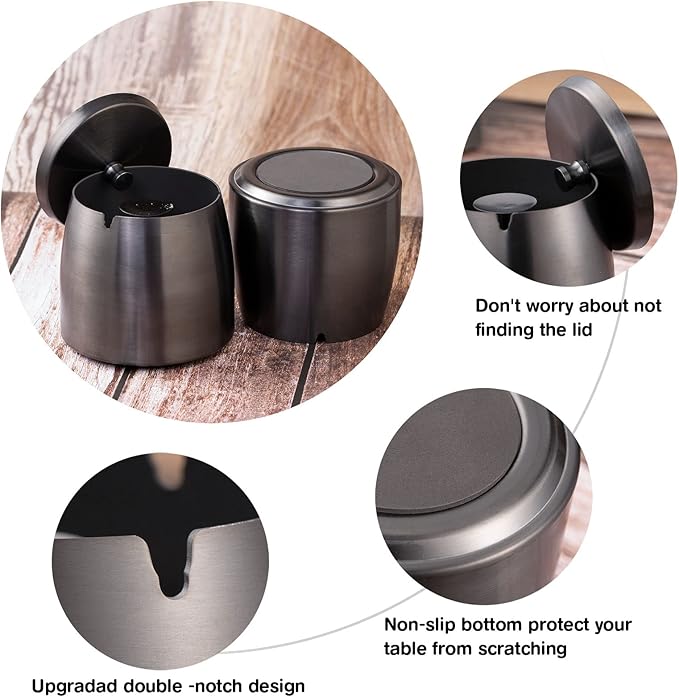 Don't worry about not finding the lid

Non-slip bottom protect your table from scratching

Upgradad double -notch design