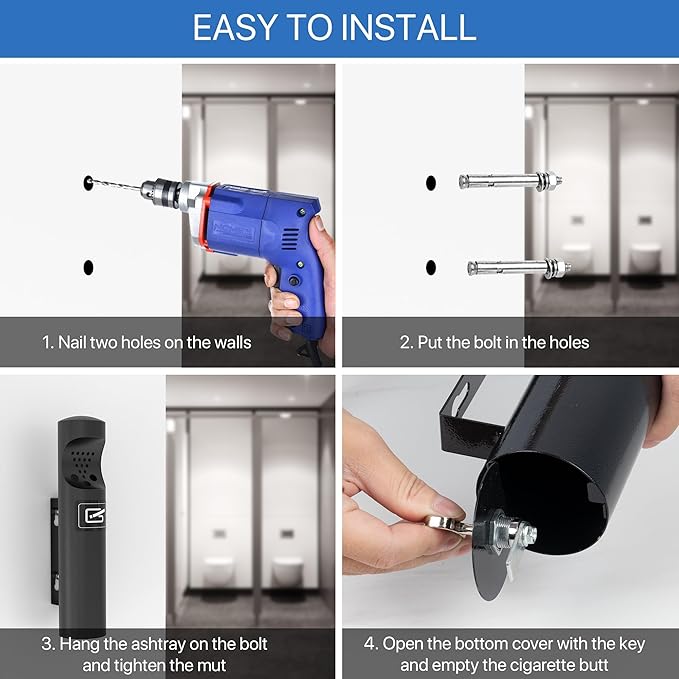 EASY TO INSTALL

1. Nail two holes on the walls

2. Put the bolt in the holes

3. Hang the ashtray on the bolt and tighten the mut

4. Open the bottom cover with the key and empty the cigarette butt